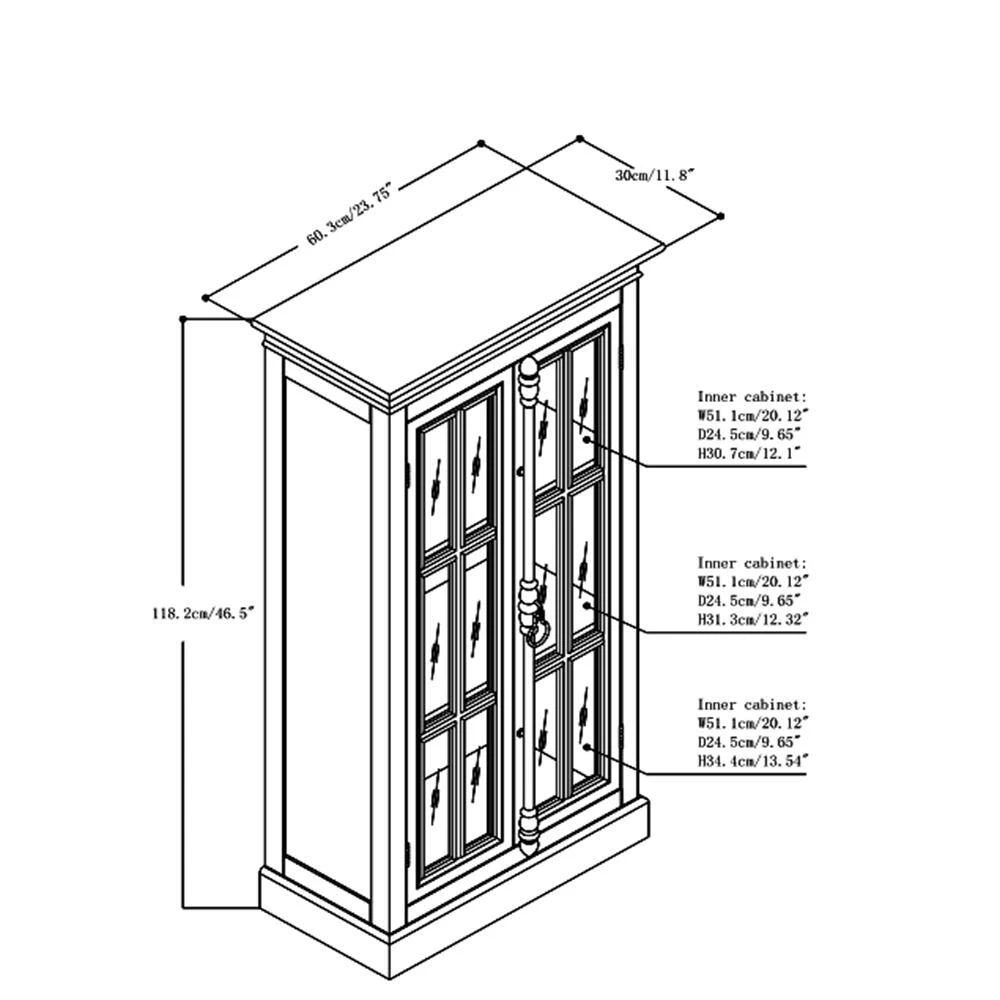 60.3cm/23.75″

30cm/11.8″

118.2cm/46.5″

Inner cabinet:
W51.1cm/20.12″
D24.5cm/9.65″
H30.7cm/12.1″

Inner cabinet:
W51.1cm/20.12″
D24.5cm/9.65″
H31.3cm/12.32″

Inner cabinet:
W51.1cm/20.12″
D24.5cm/9.65″
H34.4cm/13.54″